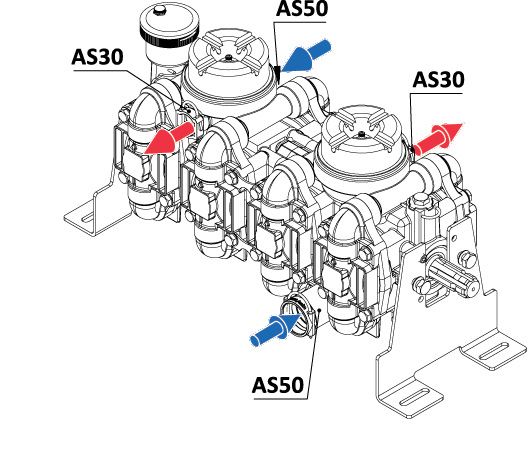 AS50
AS30
AS30
AS50