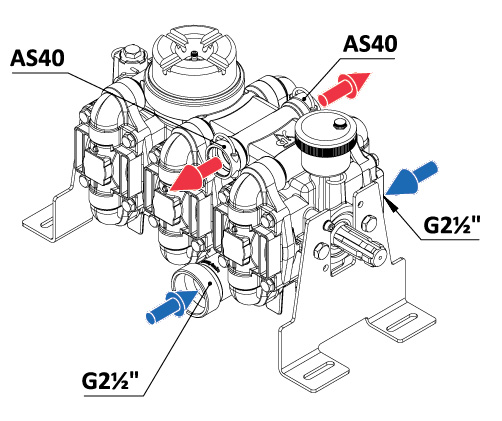 AS40

AS40

G2½"

G2½"