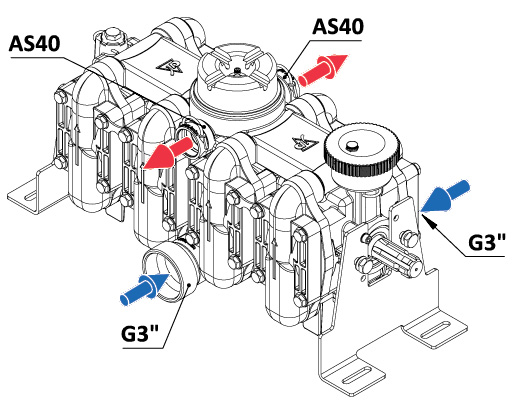 AS40

AS40

G3"

G3"